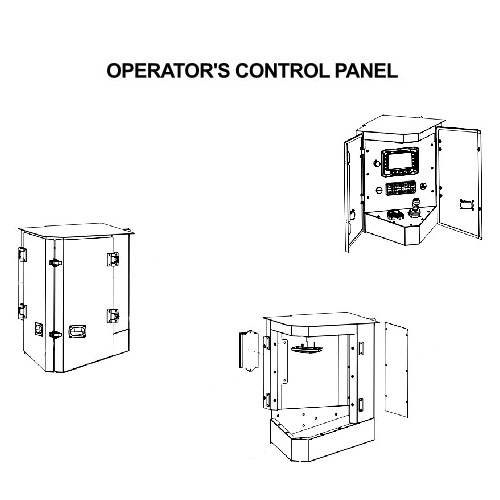 OPERATOR'S CONTROL PANEL