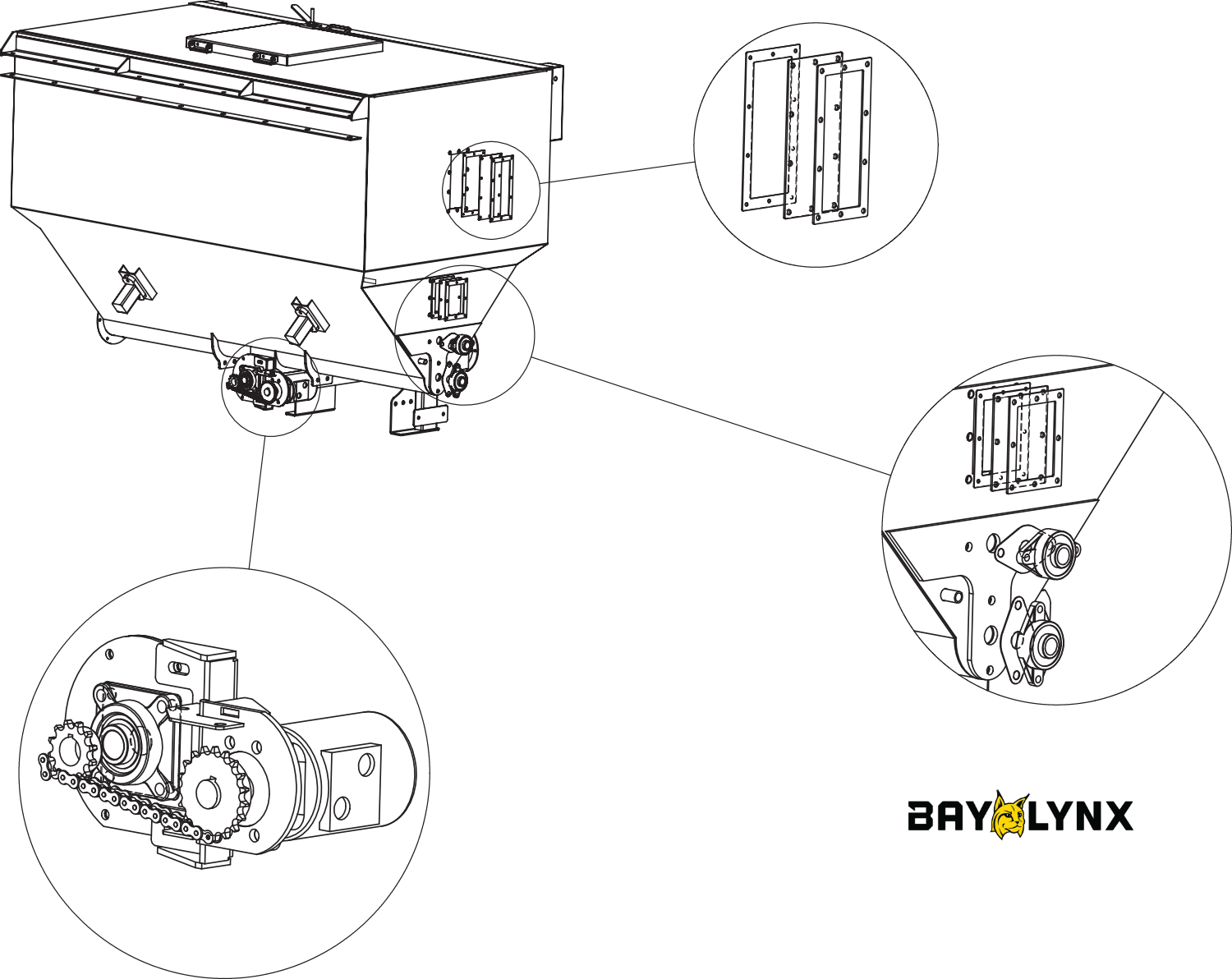 BAY LYNX